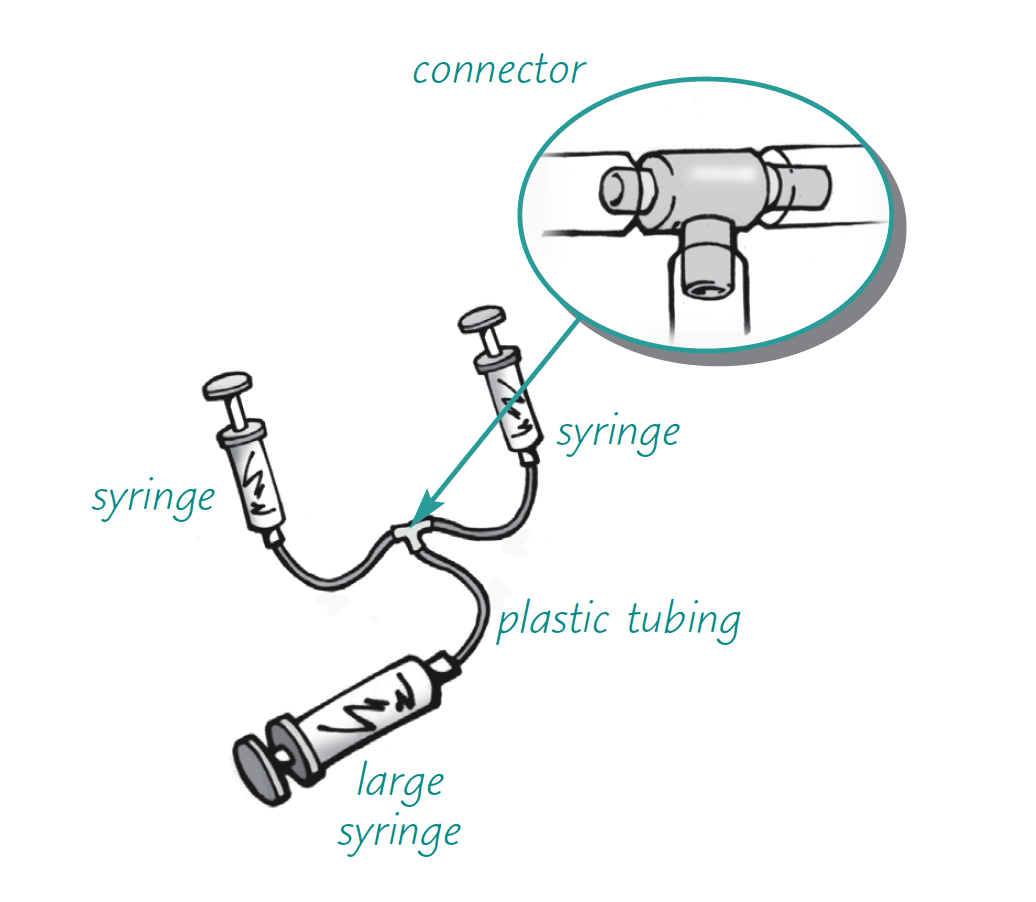 connector

syringe

syringe

plastic tubing

large syringe