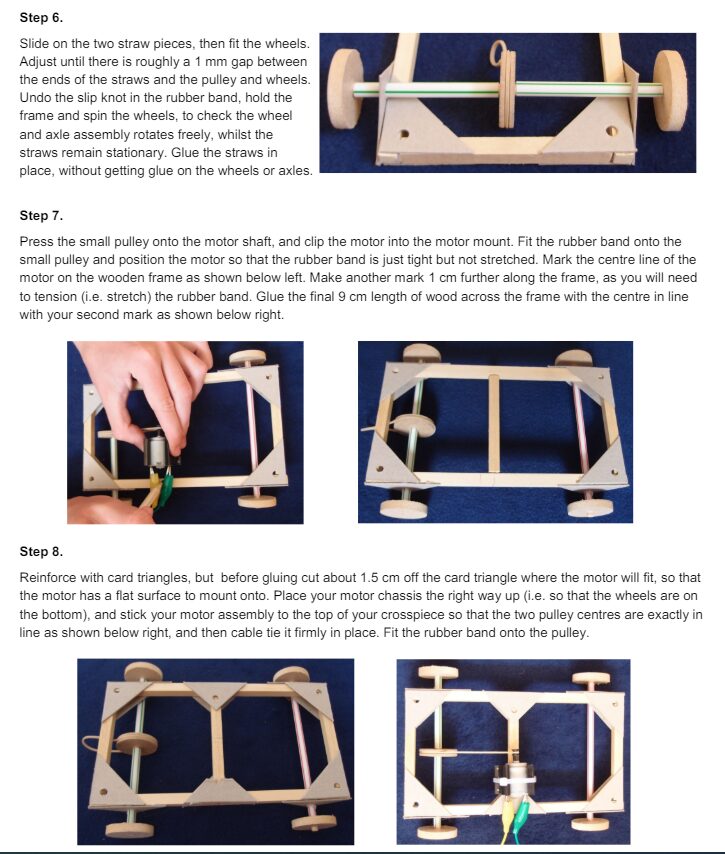 Step 6.

Slide on the two straw pieces, then fit the wheels. Adjust until there is roughly a 1 mm gap between the ends of the straws and the pulley and wheels. Undo the slip knot in the rubber band, hold the frame and spin the wheels, to check the wheel and axle assembly rotates freely, whilst the straws remain stationary. Glue the straws in place, without getting glue on the wheels or axles.

Step 7.

Press the small pulley onto the motor shaft, and clip the motor into the motor mount. Fit the rubber band onto the small pulley and position the motor so that the rubber band is just tight but not stretched. Mark the centre line of the motor on the wooden frame as shown below left. Make another mark 1 cm further along the frame, as you will need to tension (i.e. stretch) the rubber band. Glue the final 9 cm length of wood across the frame with the centre in line with your second mark as shown below right.

Step 8.

Reinforce with card triangles, but before gluing cut about 1.5 cm off the card triangle where the motor will fit, so that the motor has a flat surface to mount onto. Place your motor chassis the right way up (i.e. so that the wheels are on the bottom), and stick your motor assembly to the top of your crosspiece so that the two pulley centres are exactly in line as shown below right, and then cable tie it firmly in place. Fit the rubber band onto the pulley.